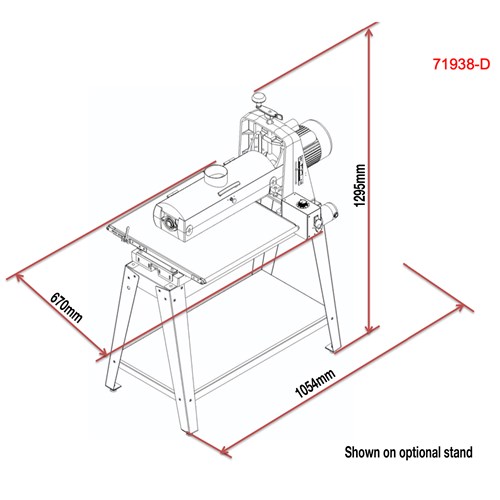 71938-D

1295mm

670mm

1054mm

Shown on optional stand